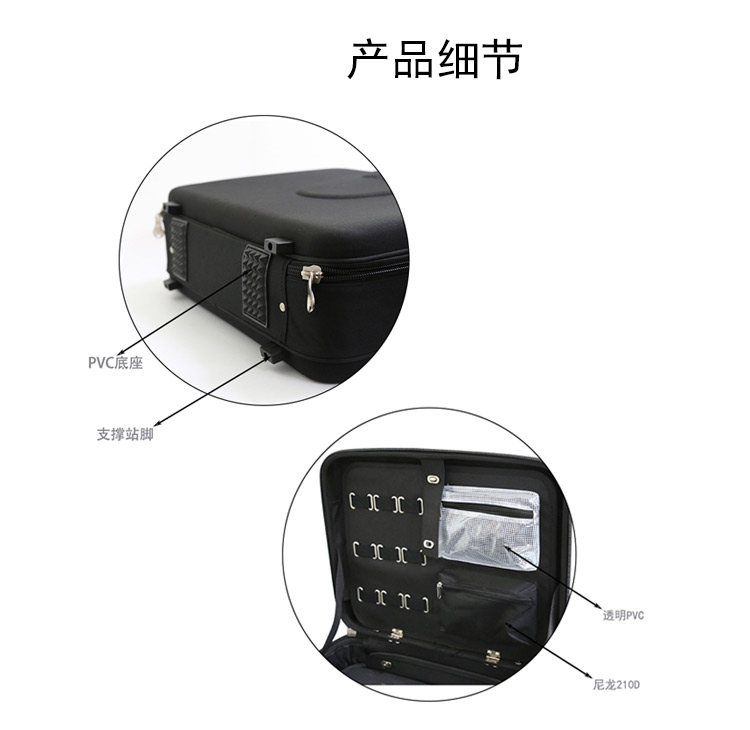 产品细节

PVC底座

支撑站脚

透明PVC

尼龙210D